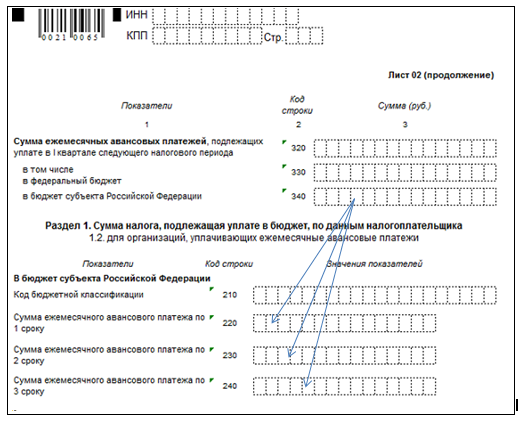 0021 0065

ИНН

КПП Стр.

Лист 02 (продолжение)

| Показатели | Код строки | Сумма (руб.) |
|---|---|---|
| 1 | 2 | 3 |
| **Сумма ежемесячных авансовых платежей**, подлежащих уплате в I квартале следующего налогового периода | 320 | |
| в том числе в федеральный бюджет | 330 | |
| в бюджет субъекта Российской Федерации | 340 | |

Раздел 1. Сумма налога, подлежащая уплате в бюджет, по данным налогоплательщика
1.2. для организаций, уплачивающих ежемесячные авансовые платежи

| Показатели | Код строки | Значения показателей |
|---|---|---|
| **В бюджет субъекта Российской Федерации** | | |
| Код бюджетной классификации | 210 | |
| Сумма ежемесячного авансового платежа по 1 сроку | 220 | |
| Сумма ежемесячного авансового платежа по 2 сроку | 230 | |
| Сумма ежемесячного авансового платежа по 3 сроку | 240 | |